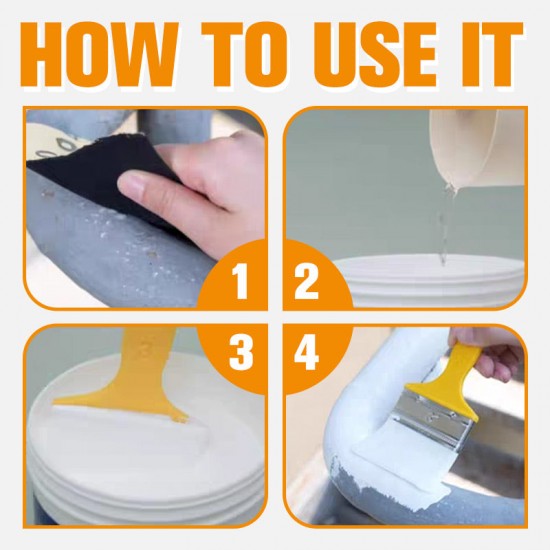 HOW TO USE IT

1

2

3

4