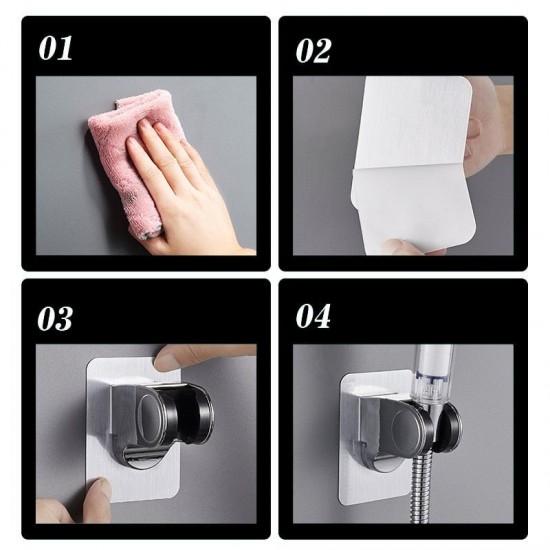 01

02

03

04